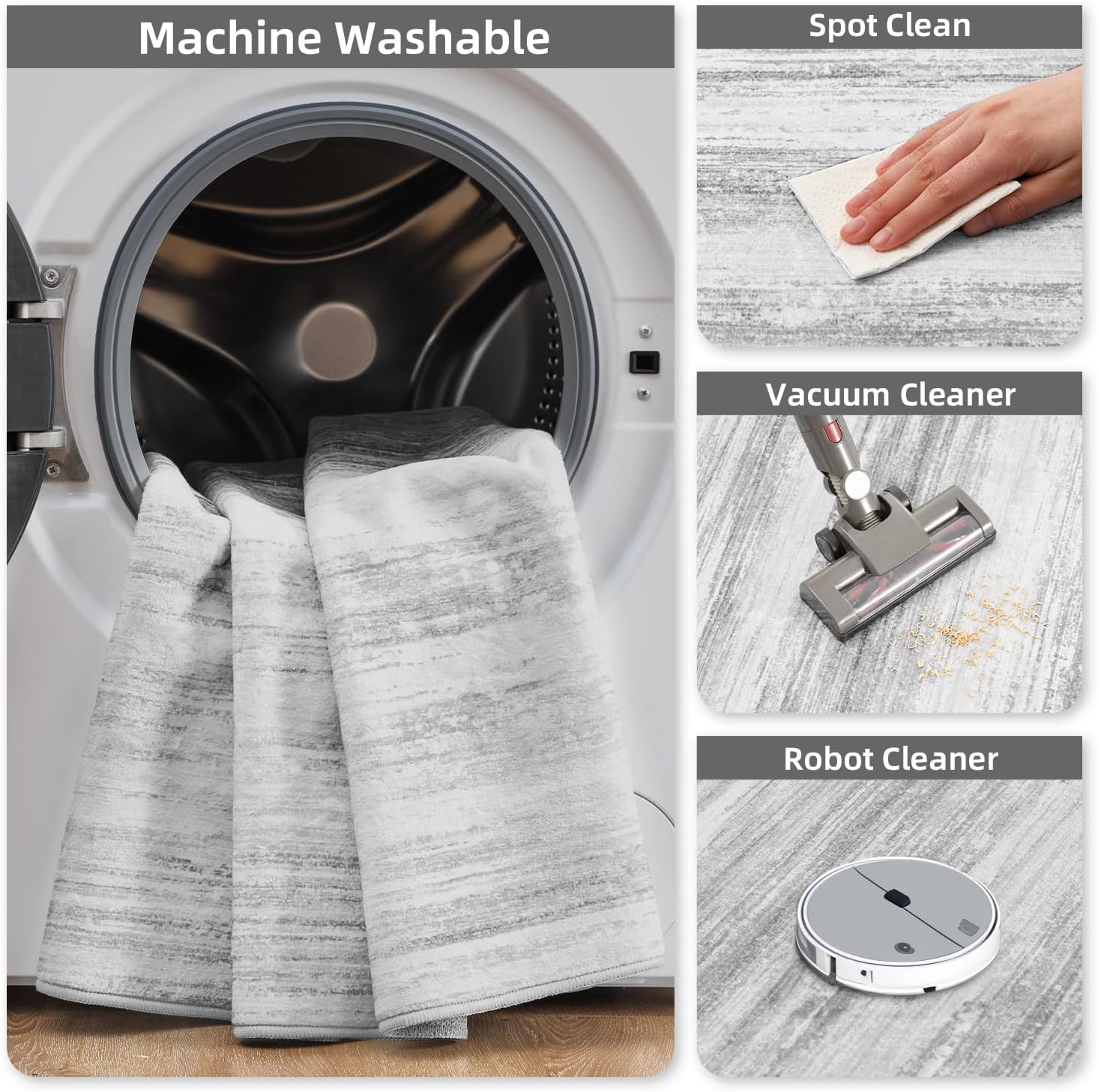 Machine Washable

Spot Clean

Vacuum Cleaner

Robot Cleaner