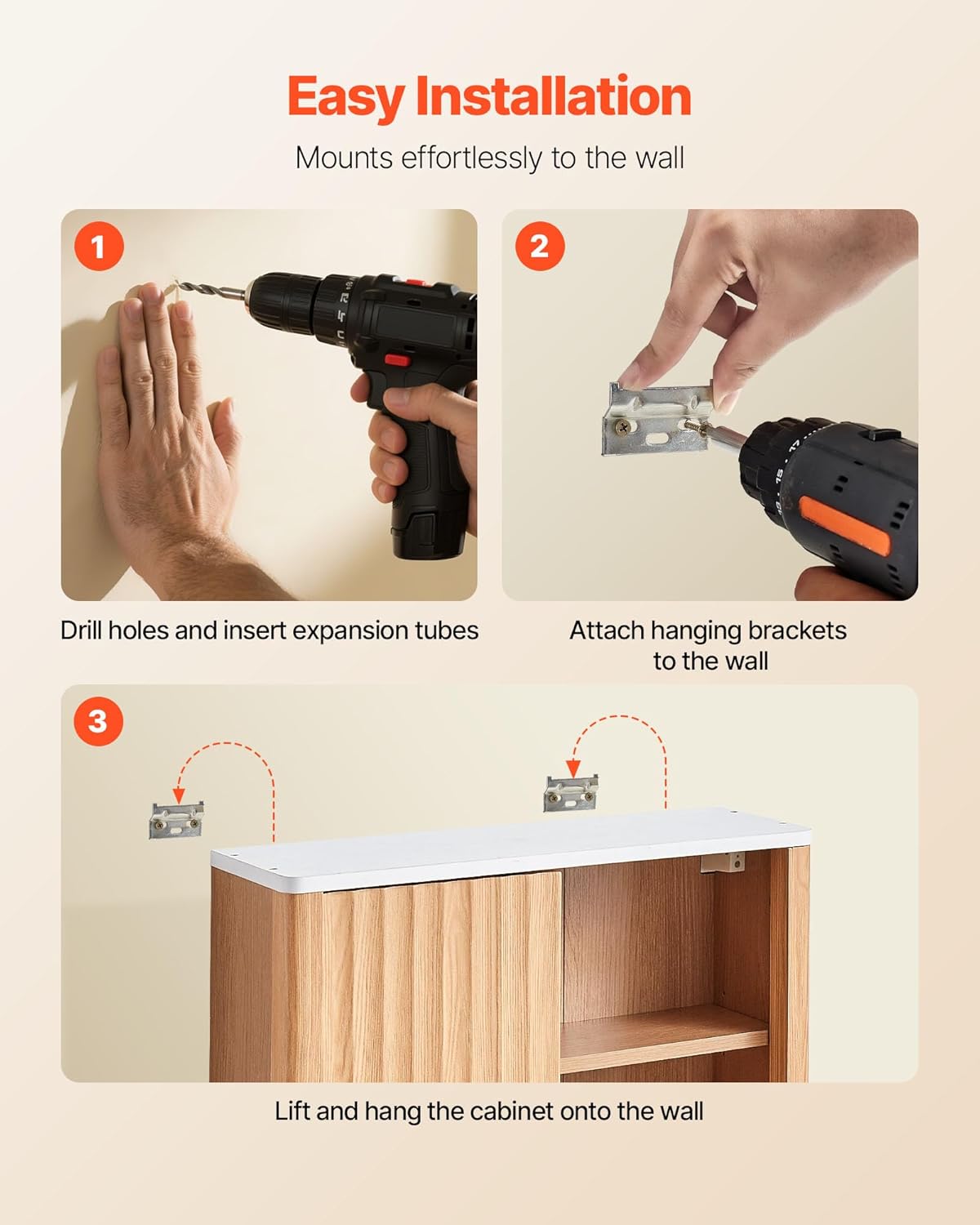 Easy Installation

Mounts effortlessly to the wall

1

Drill holes and insert expansion tubes

2

Attach hanging brackets to the wall

3

Lift and hang the cabinet onto the wall